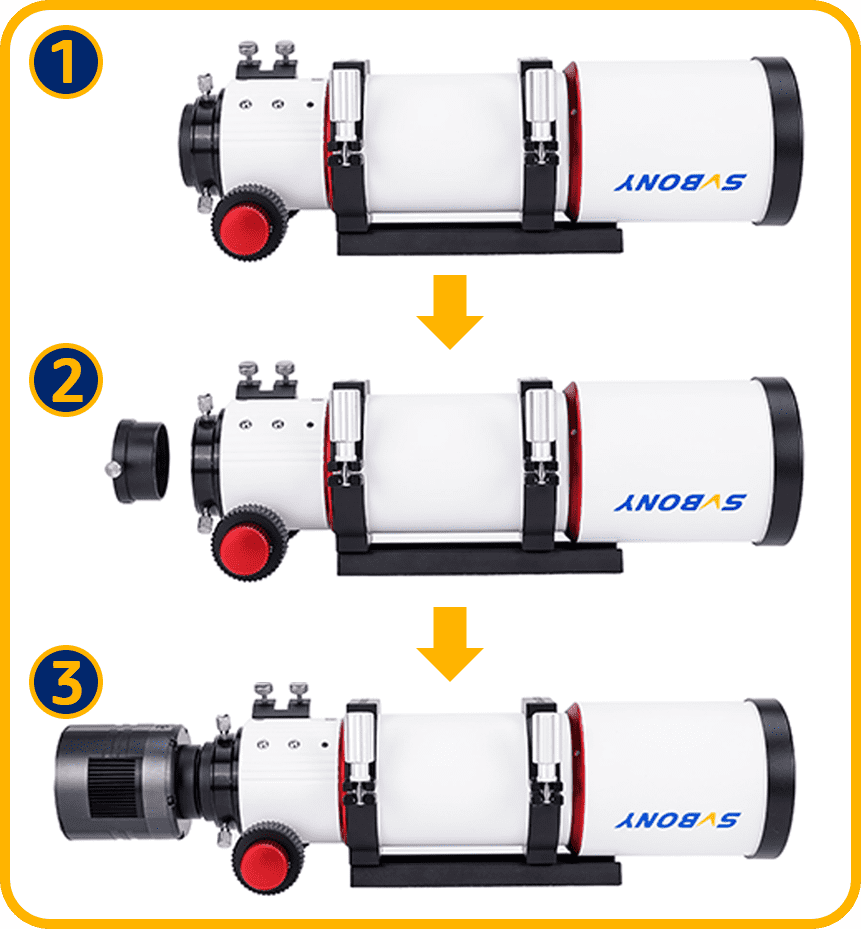 1

SVBONY

2

SVBONY

3

SVBONY