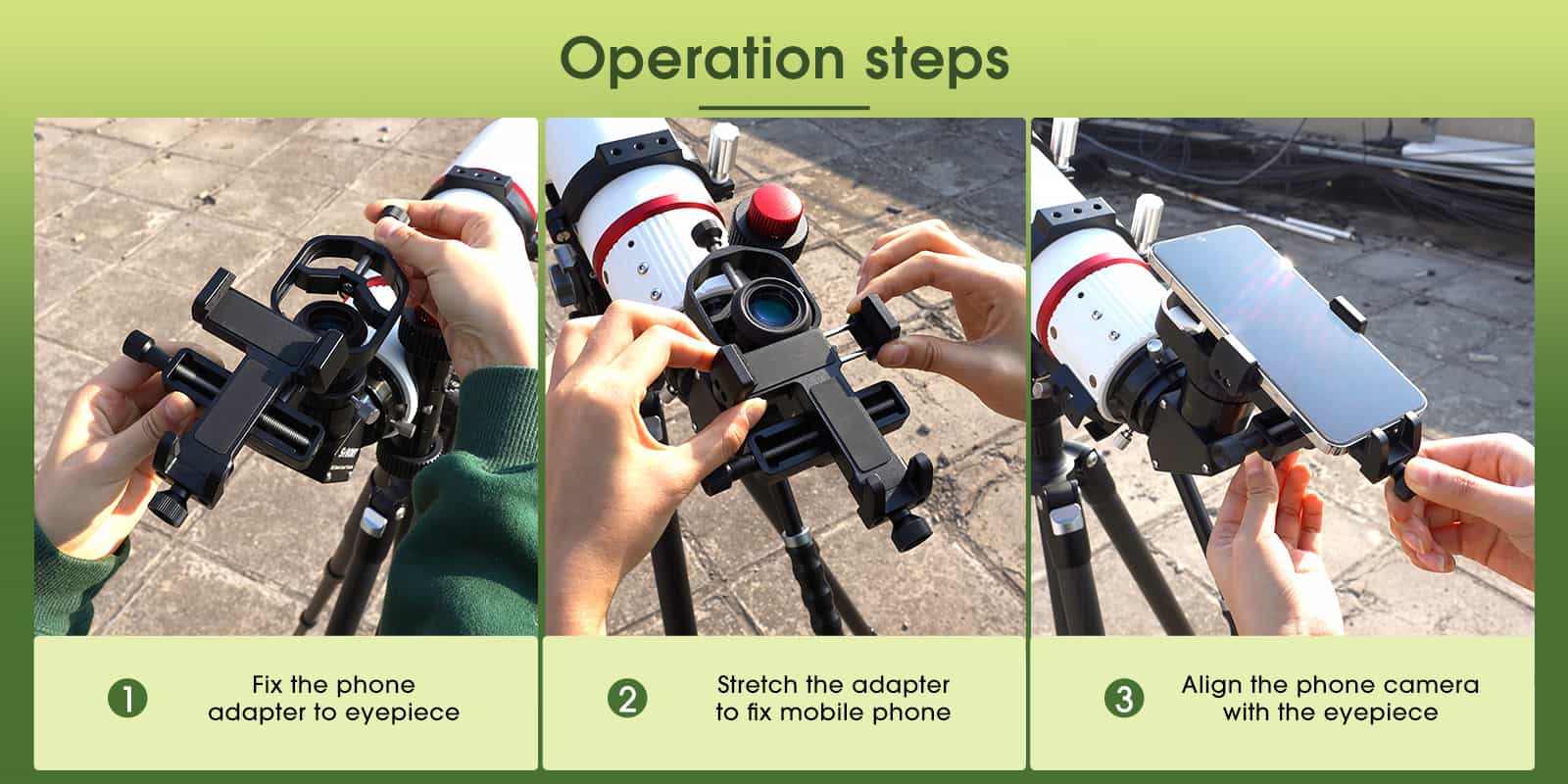 Operation steps

1 Fix the phone adapter to eyepiece

2 Stretch the adapter to fix mobile phone

3 Align the phone camera with the eyepiece