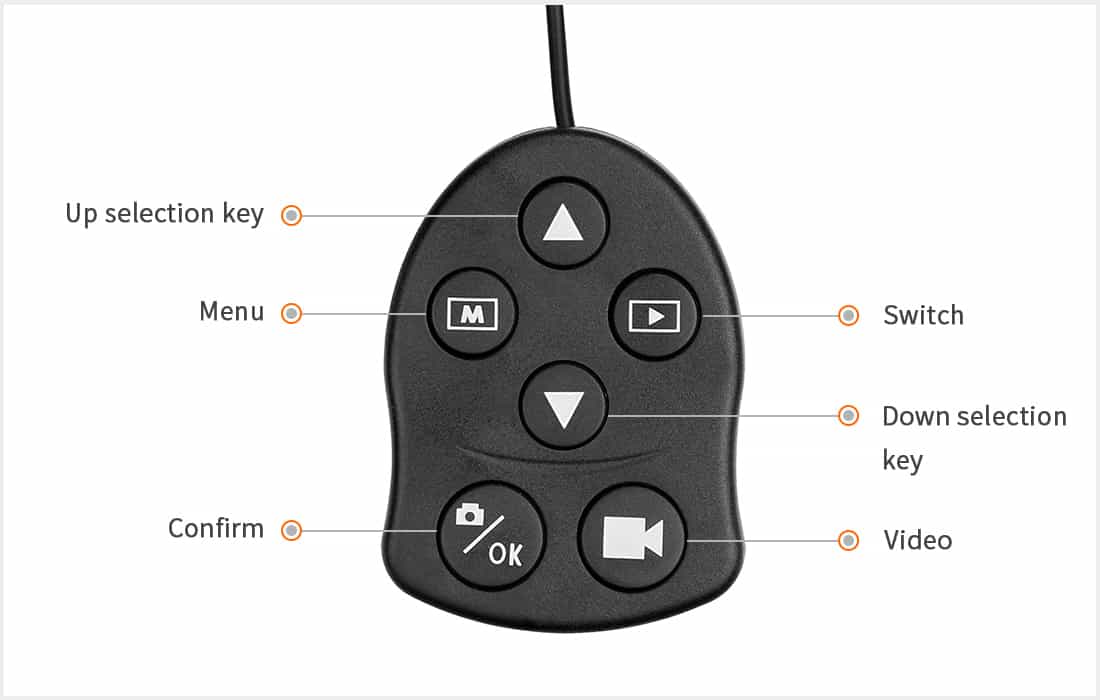 Up selection key

Menu

M

Switch

Down selection key

Confirm

OK

Video